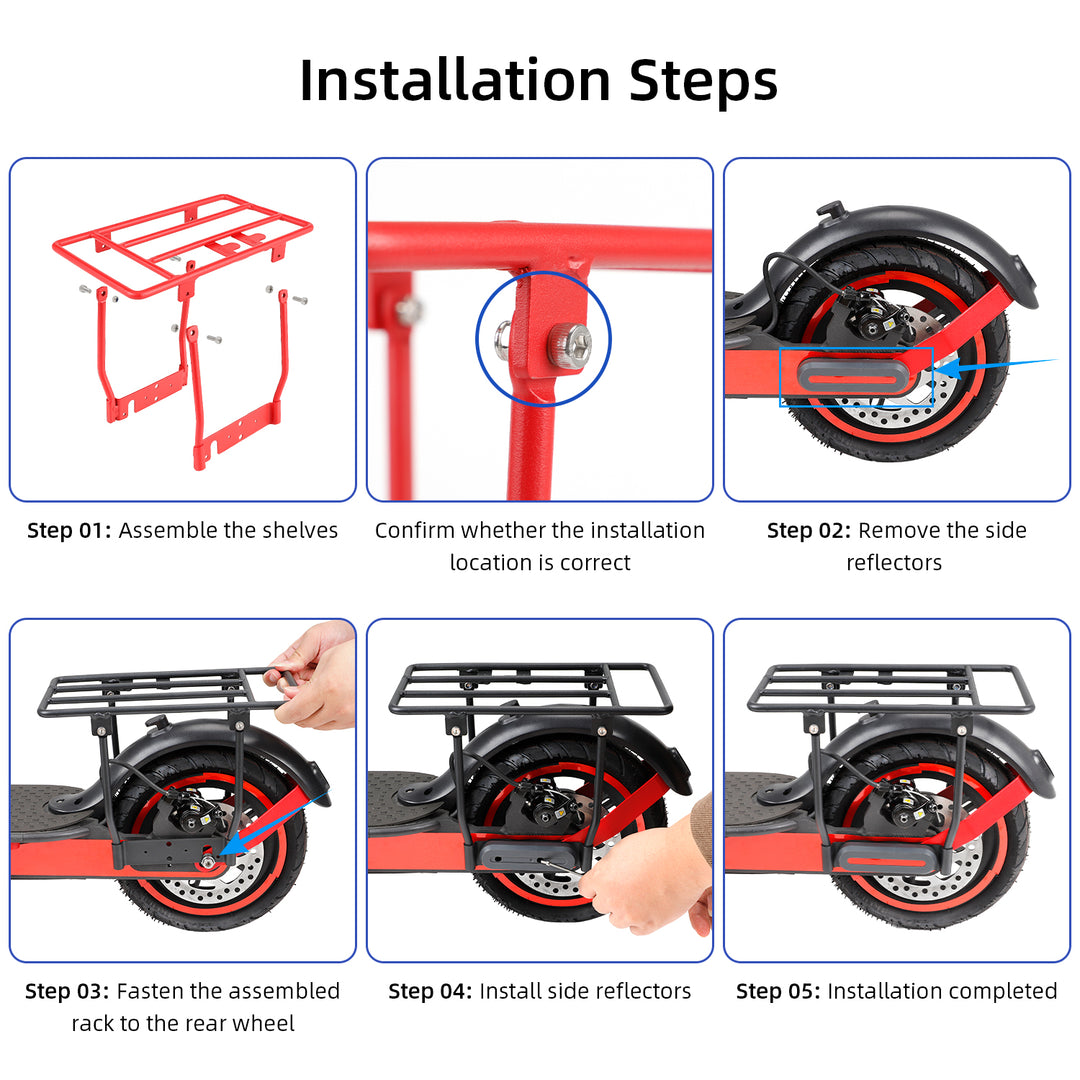 Installation Steps

Step 01: Assemble the shelves

Confirm whether the installation location is correct

Step 02: Remove the side reflectors

Step 03: Fasten the assembled rack to the rear wheel

Step 04: Install side reflectors

Step 05: Installation completed